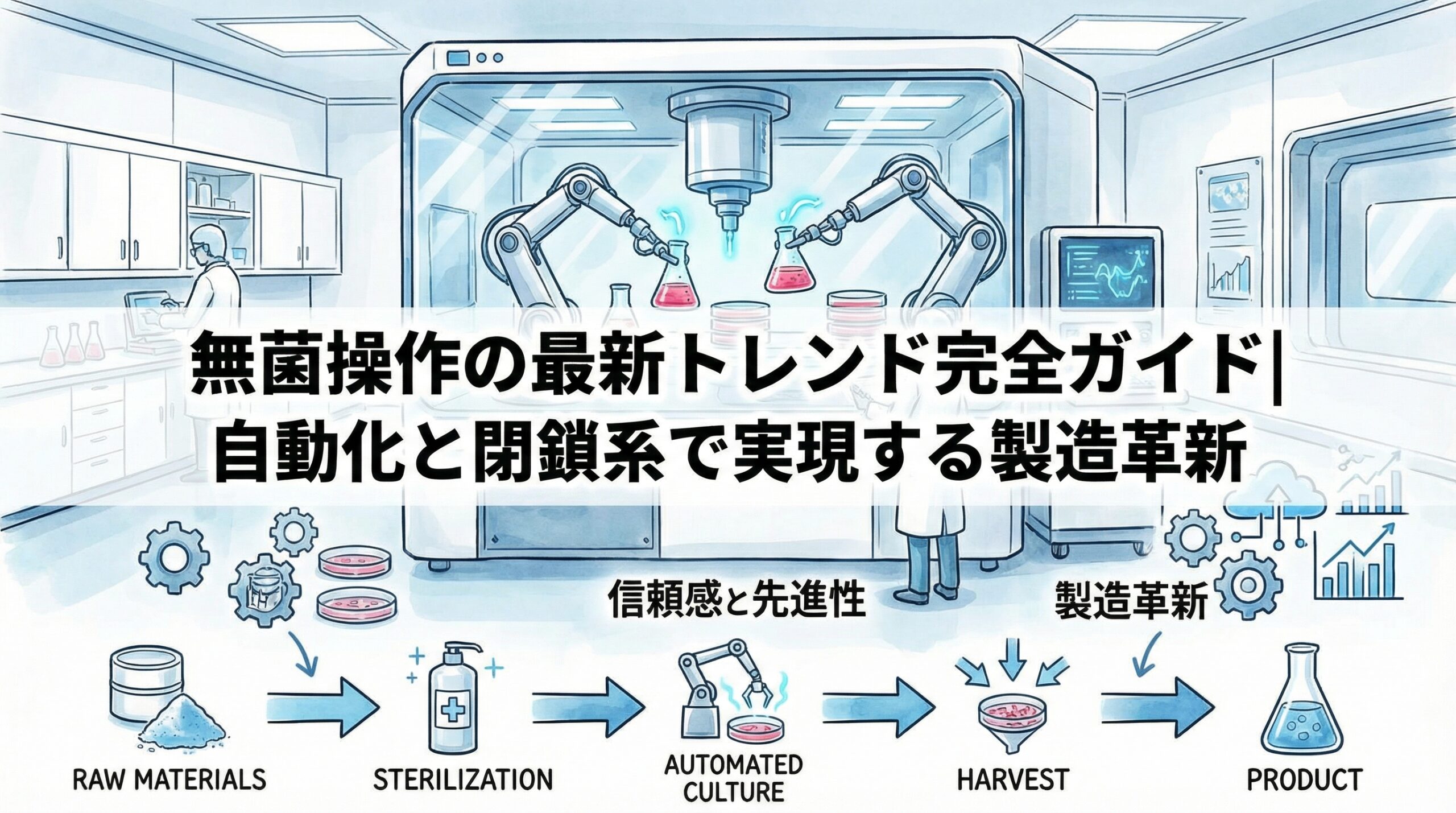 無菌操作の最新トレンド完全ガイド|
自動化と閉鎖系で実現する製造革新

信頼感と先進性

製造革新

RAW MATERIALS

STERILIZATION

AUTOMATED CULTURE

HARVEST

PRODUCT